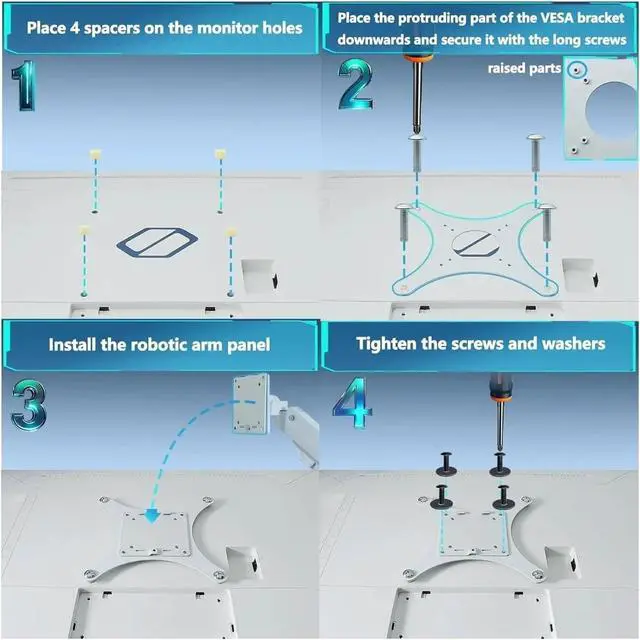 Place 4 spacers on the monitor holes

1

Place the protruding part of the VESA bracket downwards and secure it with the long screws

2

raised parts

Install the robotic arm panel

3

Tighten the screws and washers

4