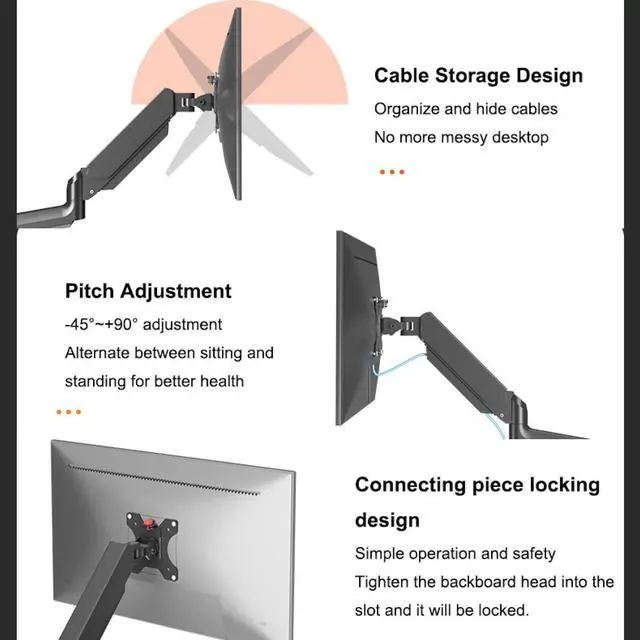 Cable Storage Design

Organize and hide cables

No more messy desktop

Pitch Adjustment

-45°~+90° adjustment

Alternate between sitting and standing for better health

Connecting piece locking design

Simple operation and safety

Tighten the backboard head into the slot and it will be locked.