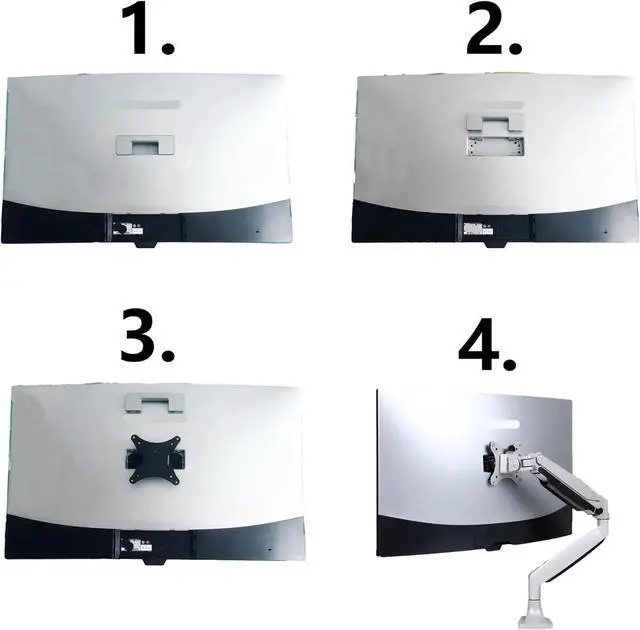 1.

2.

3.

4.