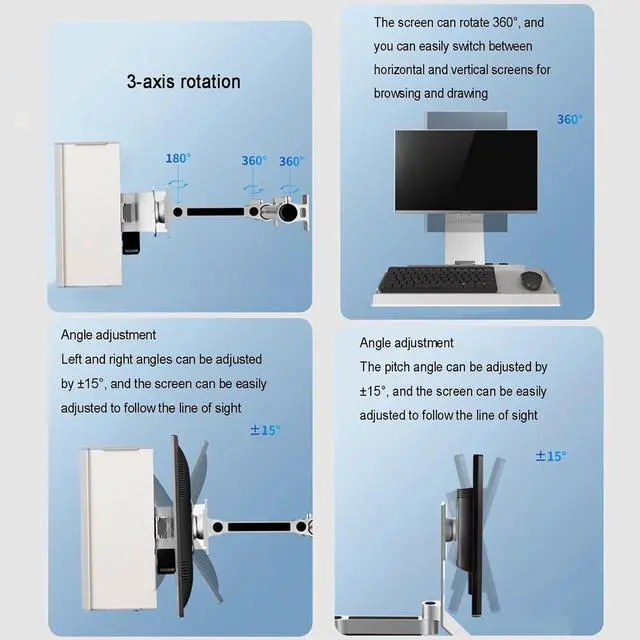 3-axis rotation

180°

360°

360°

The screen can rotate 360°, and you can easily switch between horizontal and vertical screens for browsing and drawing

360°

Angle adjustment
Left and right angles can be adjusted by ±15°, and the screen can be easily adjusted to follow the line of sight

±15°

Angle adjustment
The pitch angle can be adjusted by ±15°, and the screen can be easily adjusted to follow the line of sight

±15°