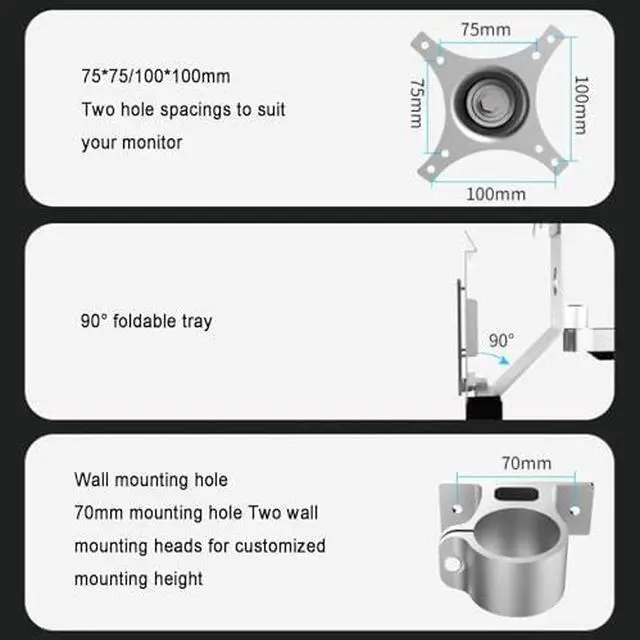 75*75/100*100mm
Two hole spacings to suit your monitor

75mm
75mm
100mm
100mm

90° foldable tray

90°

Wall mounting hole
70mm mounting hole Two wall mounting heads for customized mounting height

70mm