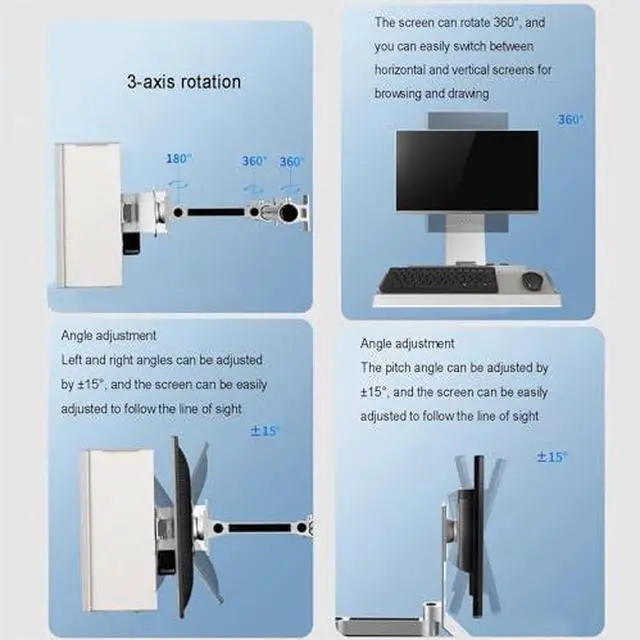 3-axis rotation

180°

360°

360°

The screen can rotate 360°, and you can easily switch between horizontal and vertical screens for browsing and drawing

360°

Angle adjustment

Left and right angles can be adjusted by ±15°, and the screen can be easily adjusted to follow the line of sight

±15°

Angle adjustment

The pitch angle can be adjusted by ±15°, and the screen can be easily adjusted to follow the line of sight

±15°