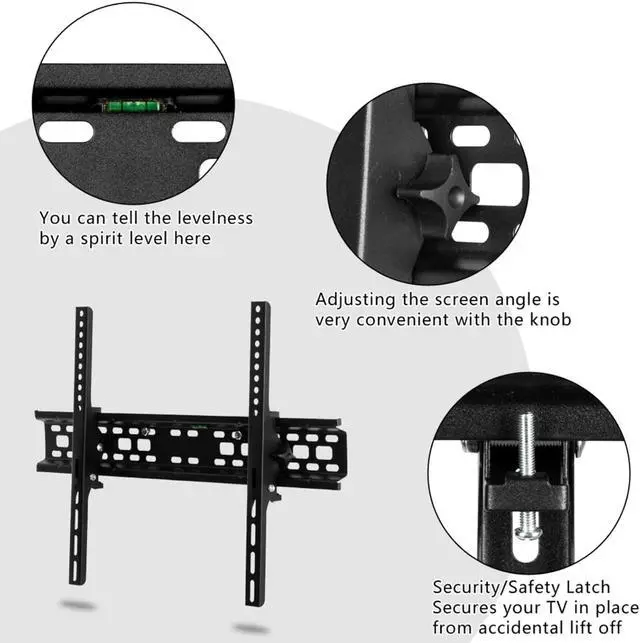 You can tell the levelness by a spirit level here

Adjusting the screen angle is very convenient with the knob

Security/Safety Latch
Secures your TV in place from accidental lift off