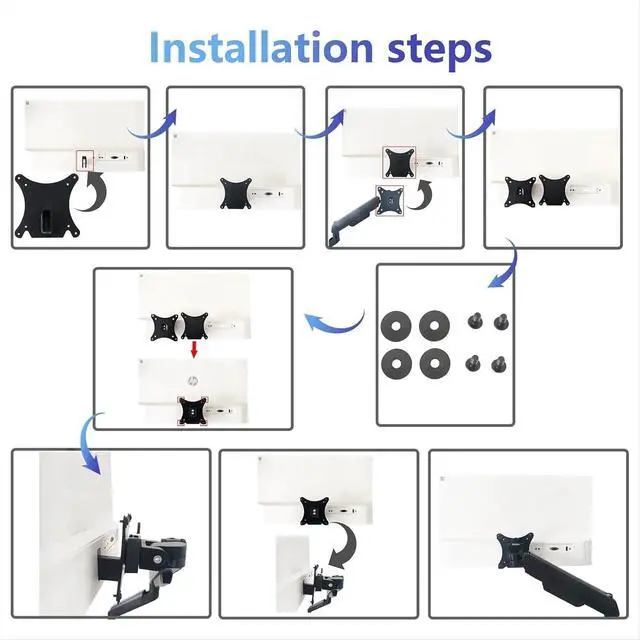 Installation steps