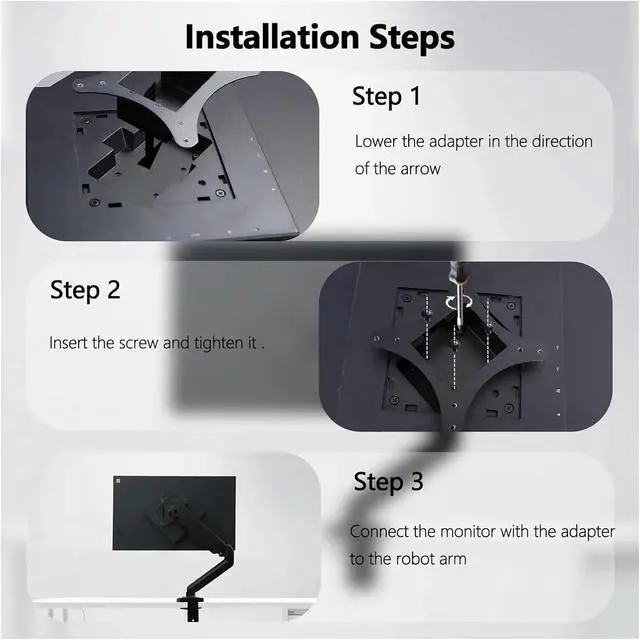 Installation Steps

Step 1

Lower the adapter in the direction of the arrow

Step 2

Insert the screw and tighten it .

Step 3

Connect the monitor with the adapter to the robot arm