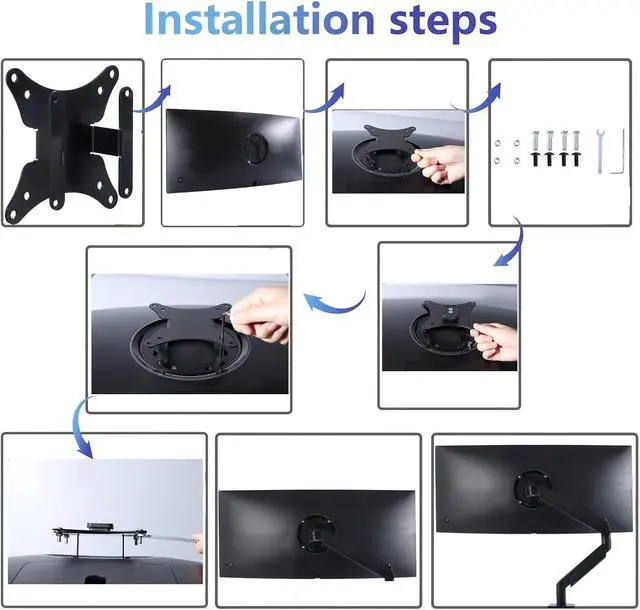 Installation steps