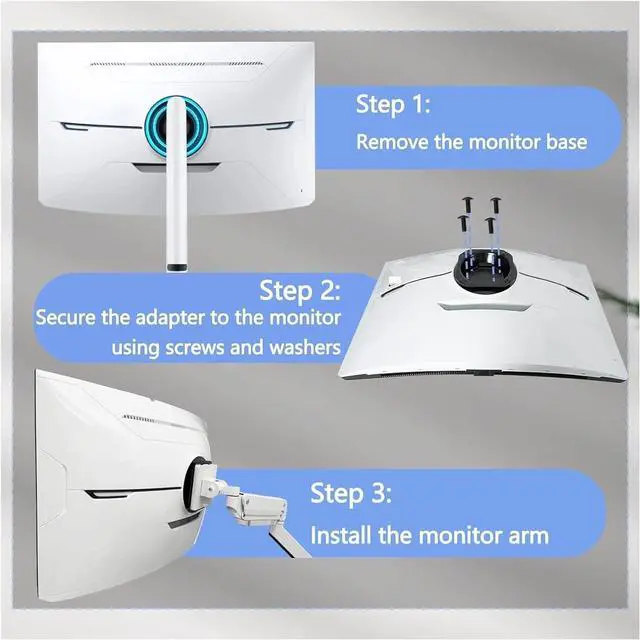 Step 1:
Remove the monitor base

Step 2:
Secure the adapter to the monitor using screws and washers

Step 3:
Install the monitor arm