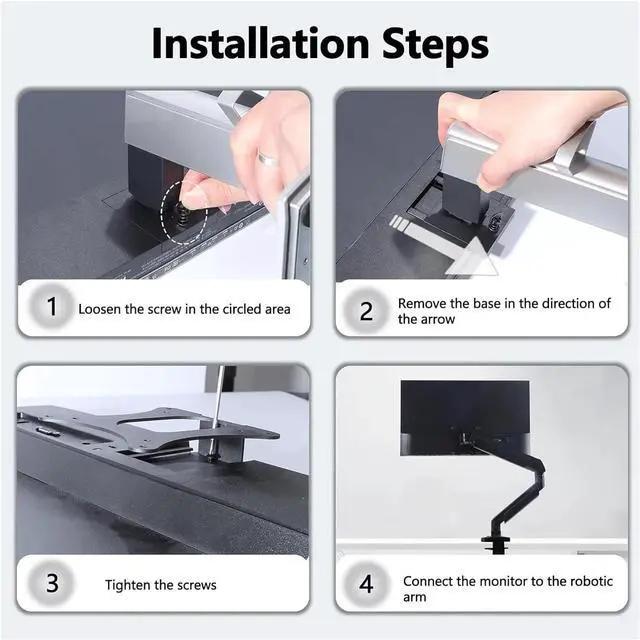 Installation Steps

1 Loosen the screw in the circled area

2 Remove the base in the direction of the arrow

3 Tighten the screws

4 Connect the monitor to the robotic arm