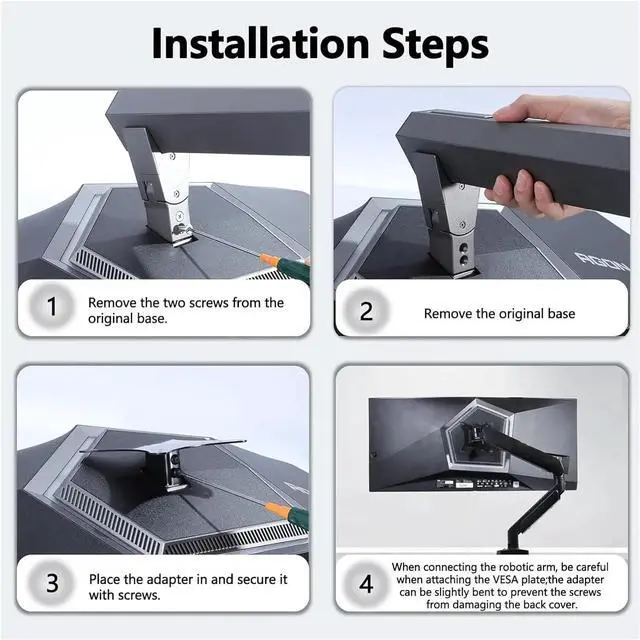 Installation Steps

AGON

1 Remove the two screws from the original base.

2 Remove the original base

3 Place the adapter in and secure it with screws.

4 When connecting the robotic arm, be careful when attaching the VESA plate;the adapter can be slightly bent to prevent the screws from damaging the back cover.