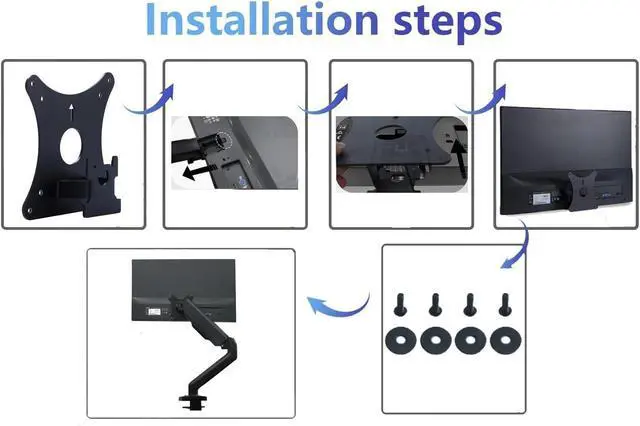 Installation steps