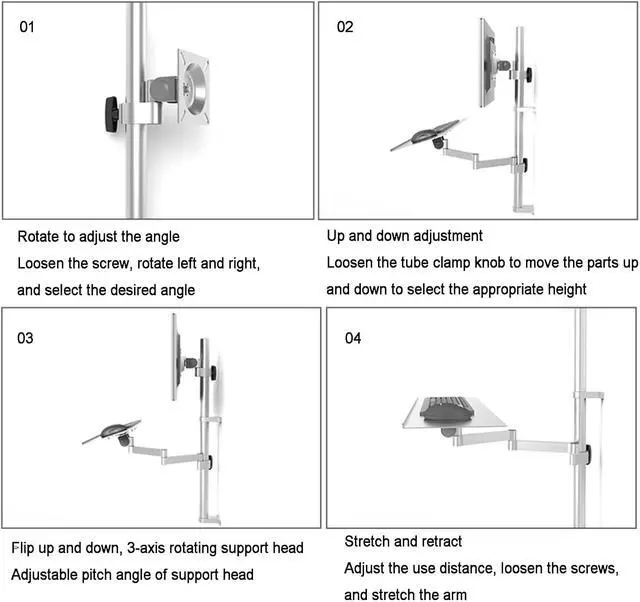 01

Rotate to adjust the angle
Loosen the screw, rotate left and right, and select the desired angle

02

Up and down adjustment
Loosen the tube clamp knob to move the parts up and down to select the appropriate height

03

Flip up and down, 3-axis rotating support head
Adjustable pitch angle of support head

04

Stretch and retract
Adjust the use distance, loosen the screws, and stretch the arm