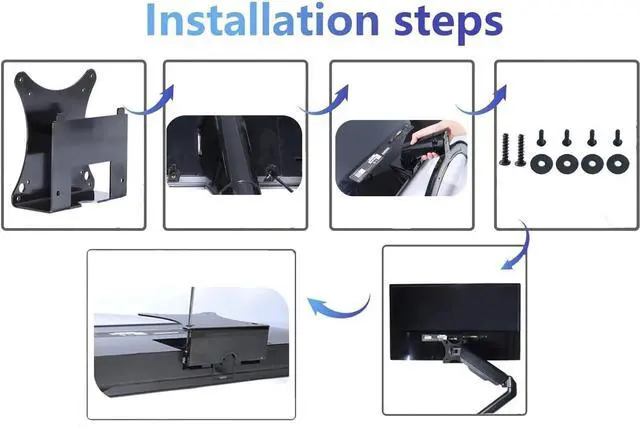 Installation steps