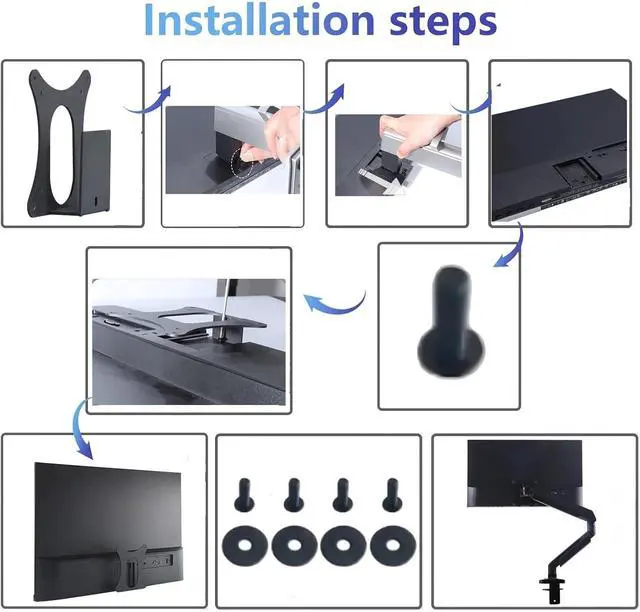 Installation steps