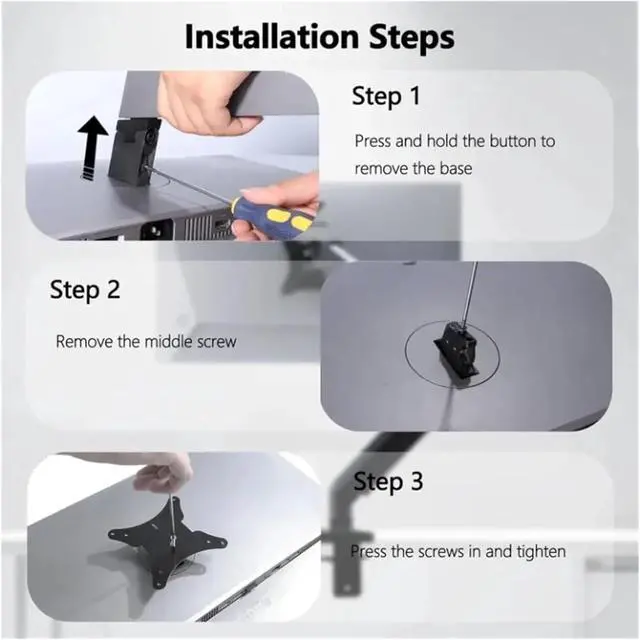 Installation Steps

Step 1

Press and hold the button to remove the base

Step 2

Remove the middle screw

Step 3

Press the screws in and tighten