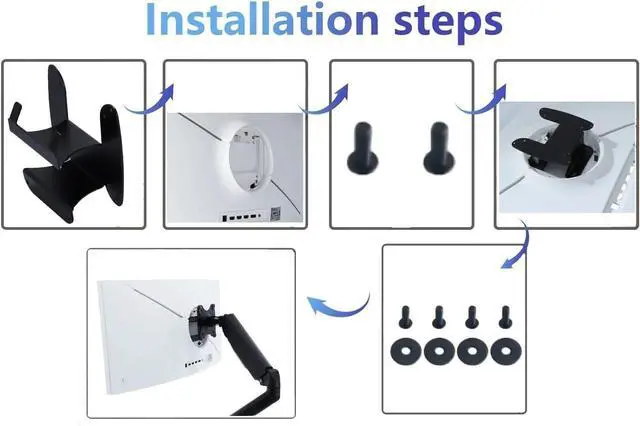 Installation steps