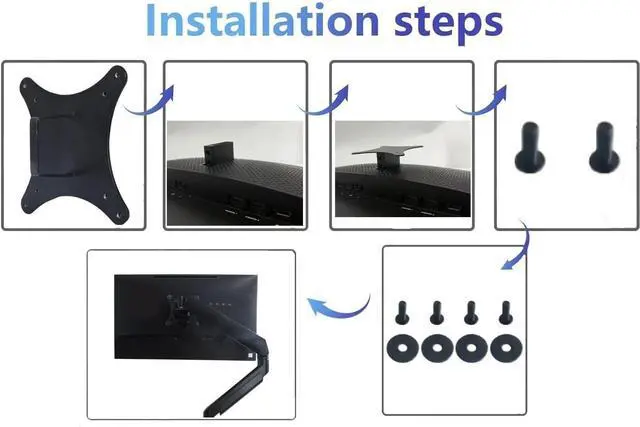 Installation steps