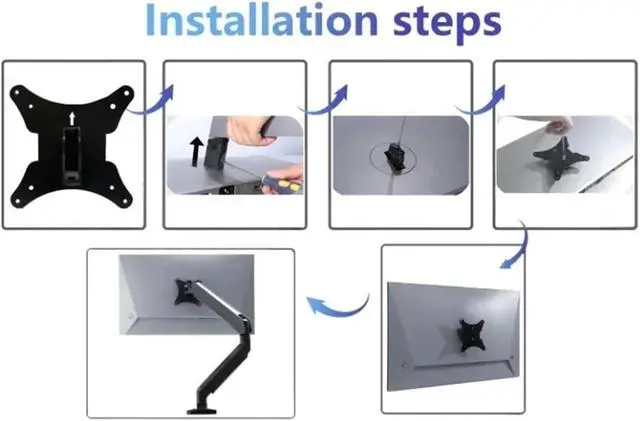 Installation steps