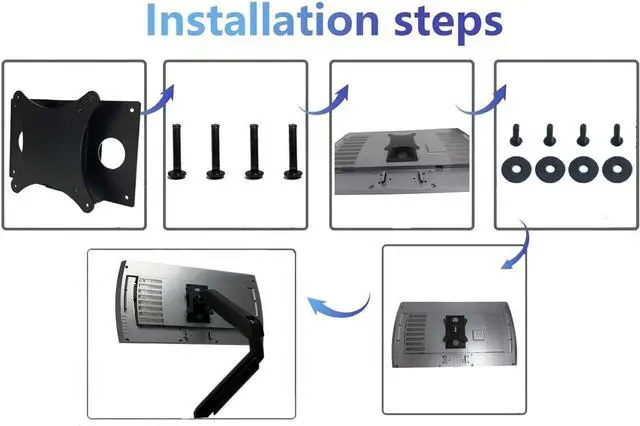 Installation steps