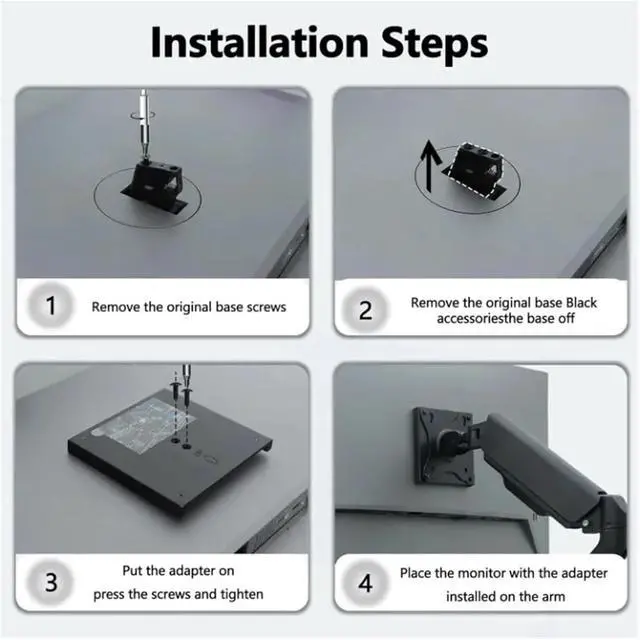 Installation Steps

1
Remove the original base screws

2
Remove the original base Black accessoriesthe base off

3
Put the adapter on press the screws and tighten

4
Place the monitor with the adapter installed on the arm