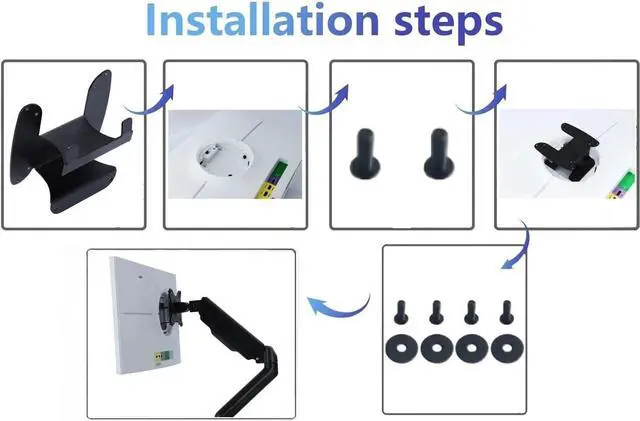 Installation steps