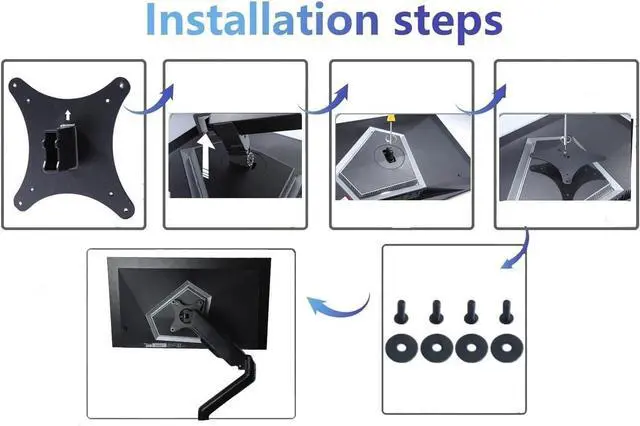 Installation steps