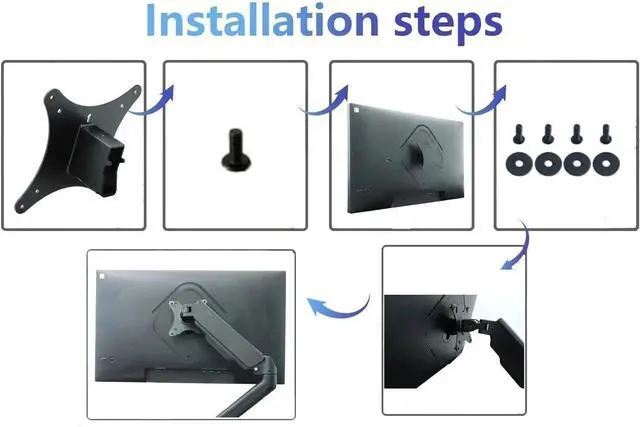 Installation steps