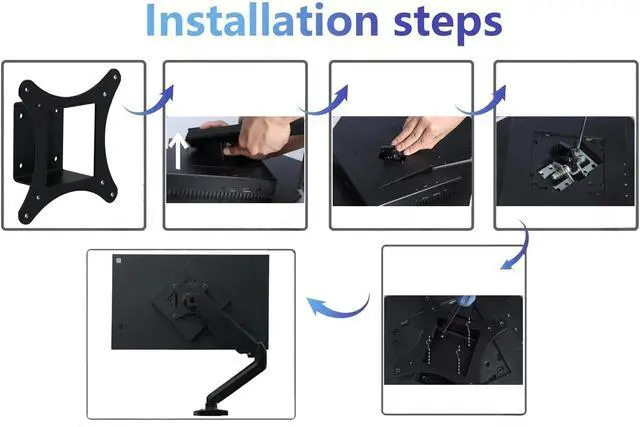 Installation steps