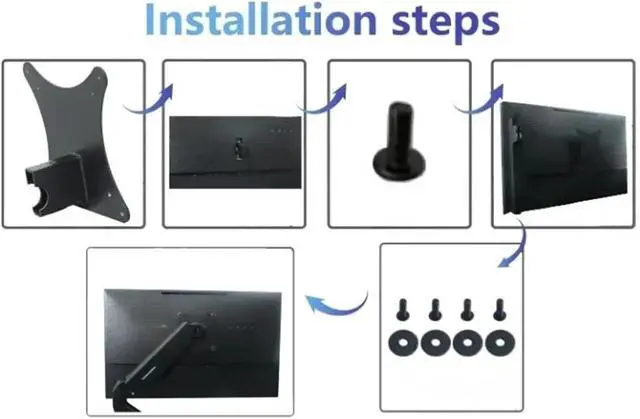 Installation steps