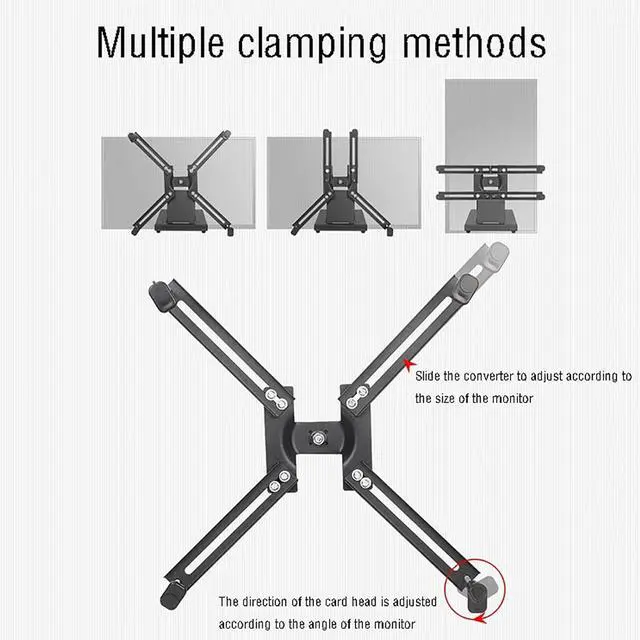 Multiple clamping methods

Slide the converter to adjust according to the size of the monitor

The direction of the card head is adjusted according to the angle of the monitor