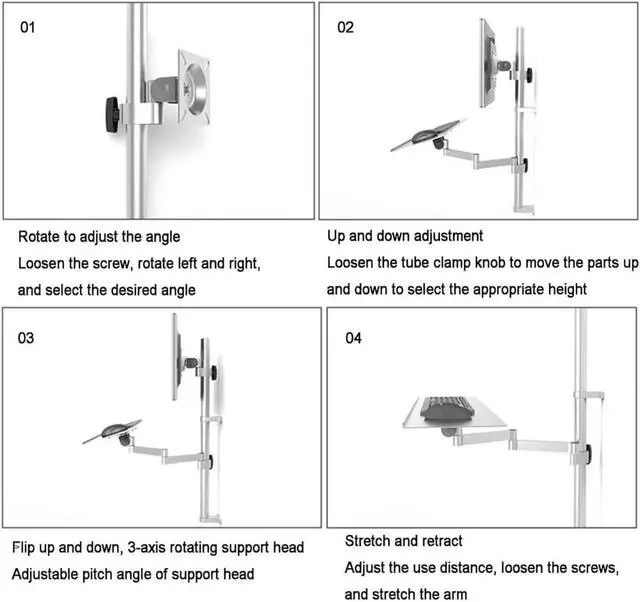 01

Rotate to adjust the angle
Loosen the screw, rotate left and right, and select the desired angle

02

Up and down adjustment
Loosen the tube clamp knob to move the parts up and down to select the appropriate height

03

Flip up and down, 3-axis rotating support head
Adjustable pitch angle of support head

04

Stretch and retract
Adjust the use distance, loosen the screws, and stretch the arm