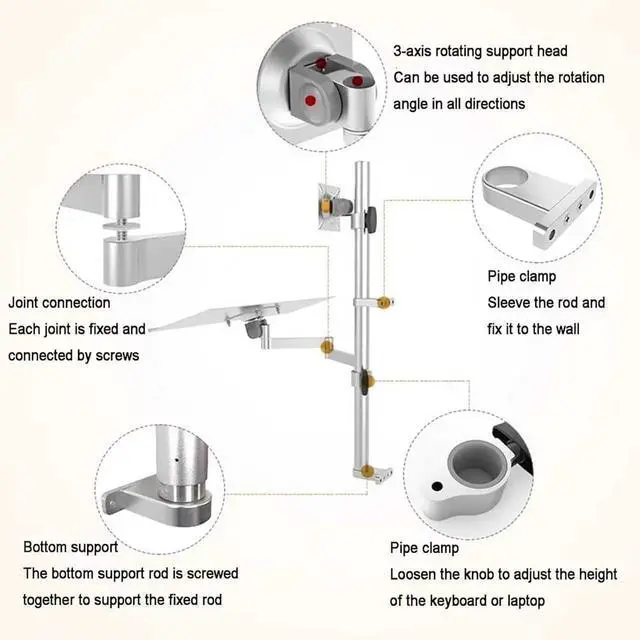 3-axis rotating support head
Can be used to adjust the rotation angle in all directions

Joint connection
Each joint is fixed and connected by screws

Pipe clamp
Sleeve the rod and fix it to the wall

Bottom support
The bottom support rod is screwed together to support the fixed rod

Pipe clamp
Loosen the knob to adjust the height of the keyboard or laptop