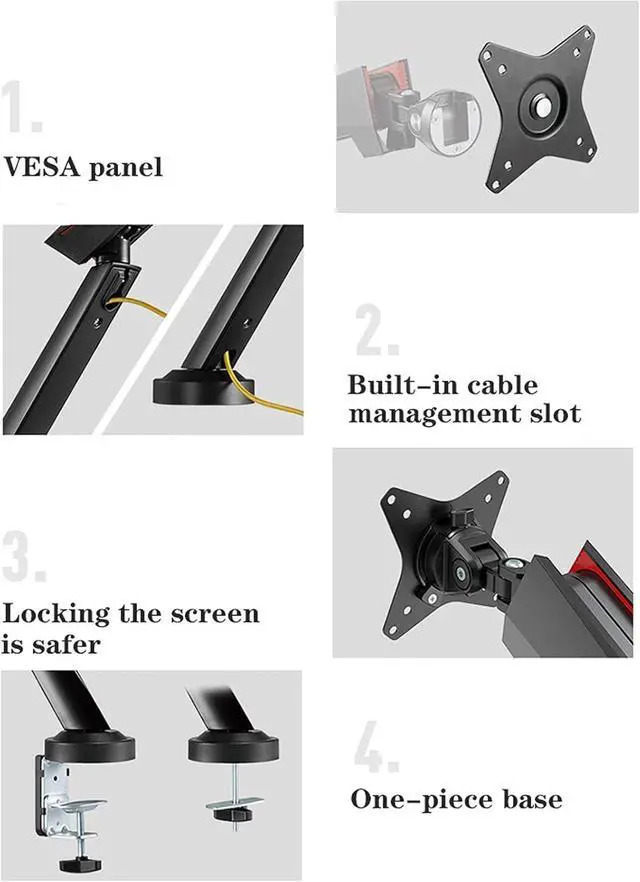 1.

VESA panel

2.

Built-in cable management slot

3.

Locking the screen is safer

4.

One-piece base