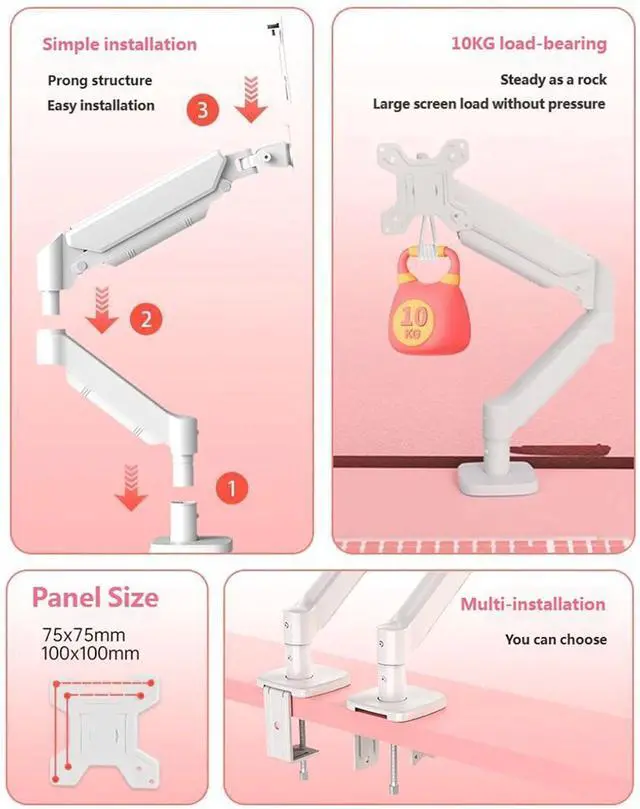 Simple installation

Prong structure
Easy installation

3

2

1

10KG load-bearing

Steady as a rock
Large screen load without pressure

10 KG

Panel Size

75x75mm
100x100mm

Multi-installation

You can choose