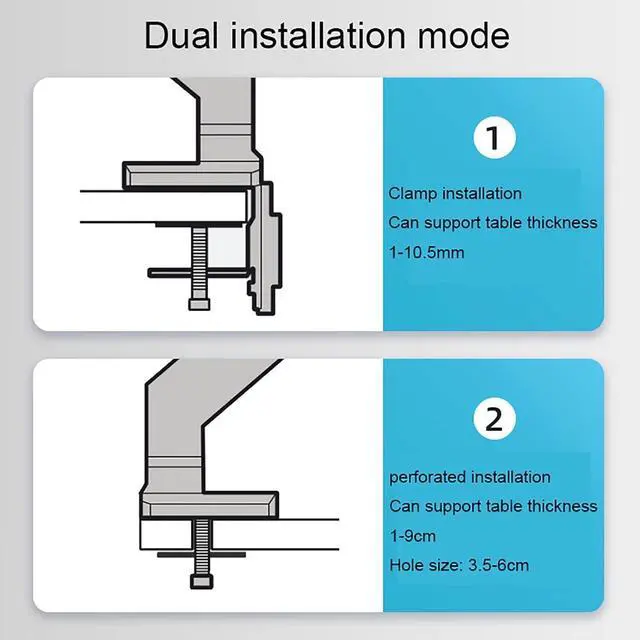 Dual installation mode

1

Clamp installation
Can support table thickness
1-10.5mm

2

perforated installation
Can support table thickness
1-9cm
Hole size: 3.5-6cm