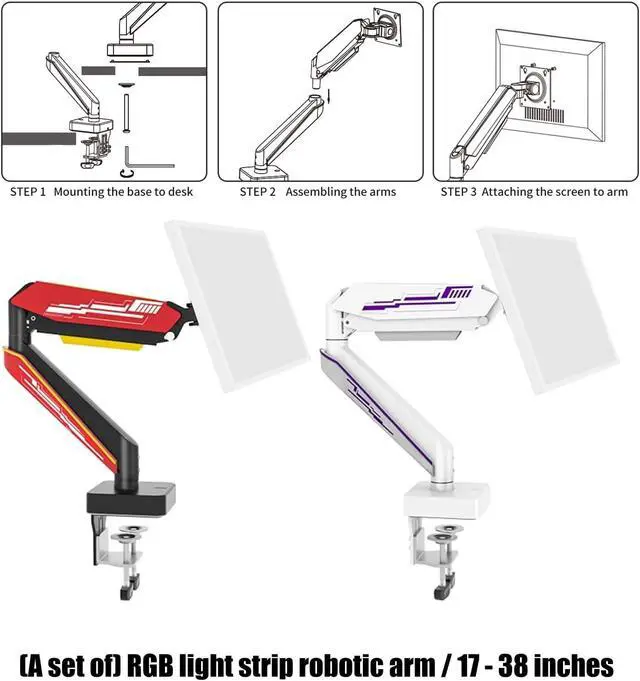 STEP 1 Mounting the base to desk

STEP 2 Assembling the arms

STEP 3 Attaching the screen to arm

(A set of) RGB light strip robotic arm / 17 - 38 inches