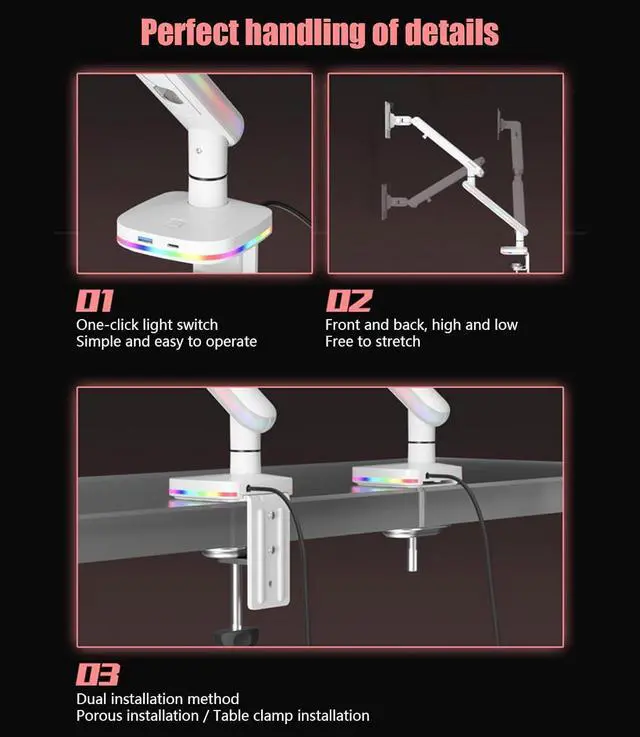 Perfect handling of details

01
One-click light switch
Simple and easy to operate

02
Front and back, high and low
Free to stretch

03
Dual installation method
Porous installation / Table clamp installation