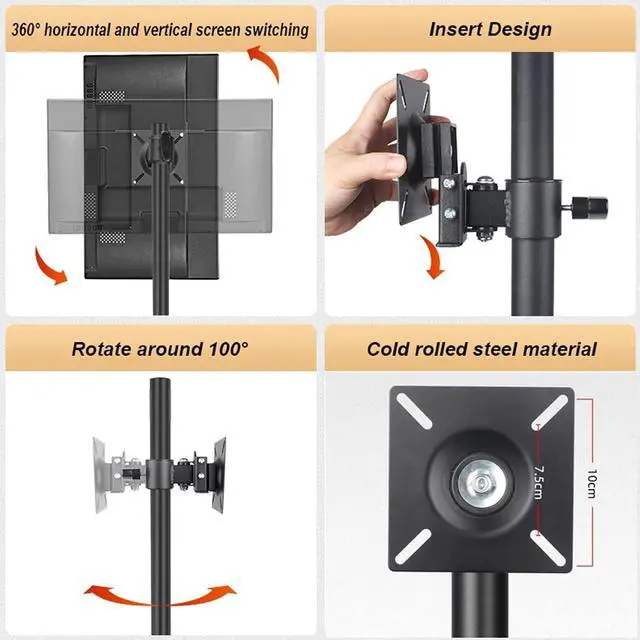 360° horizontal and vertical screen switching

Insert Design

Rotate around 100°

Cold rolled steel material

7.5cm

10cm