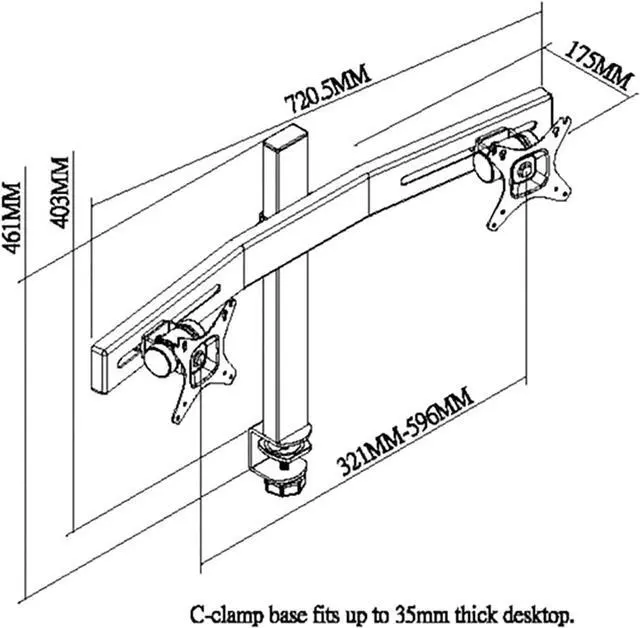 720.5MM

175MM

461MM

403MM

321MM-596MM

C-clamp base fits up to 35mm thick desktop.