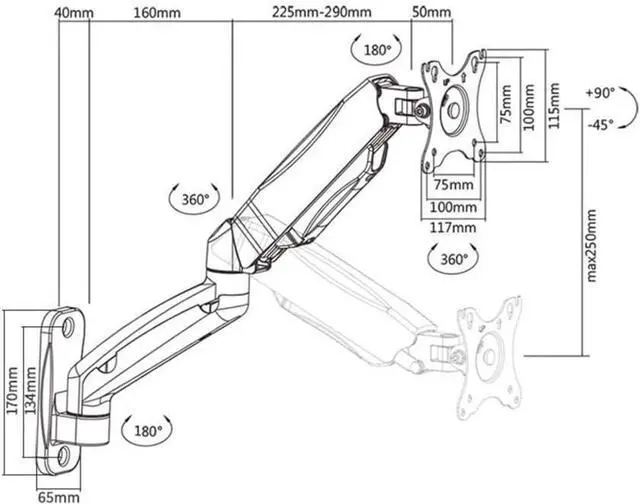 40mm
160mm
225mm-290mm
50mm
180°
75mm
100mm
115mm
+90°
-45°
360°
75mm
100mm
117mm
360°
max250mm
170mm
134mm
180°
65mm