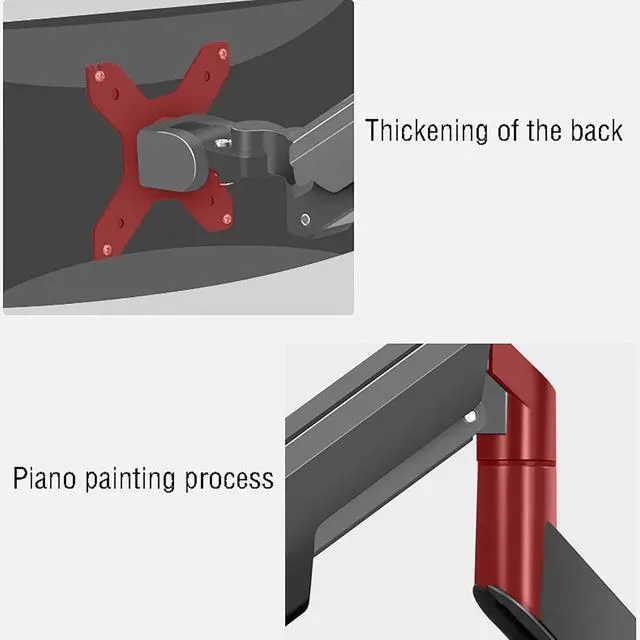 Thickening of the back

Piano painting process