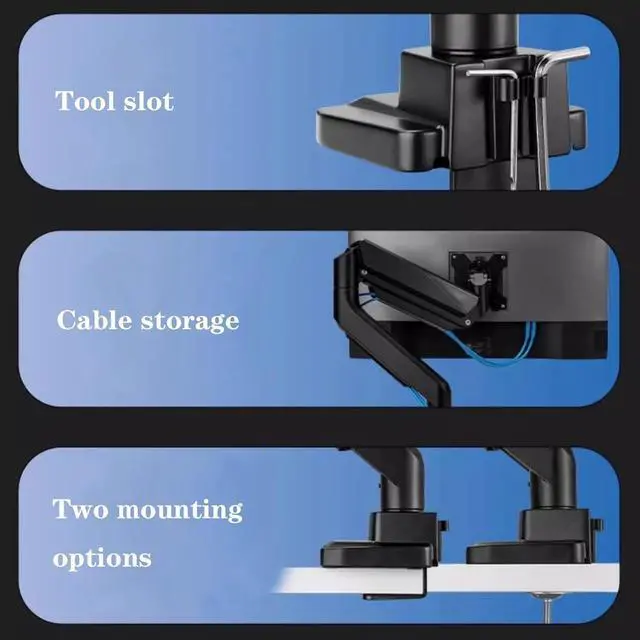 Tool slot

Cable storage

Two mounting options