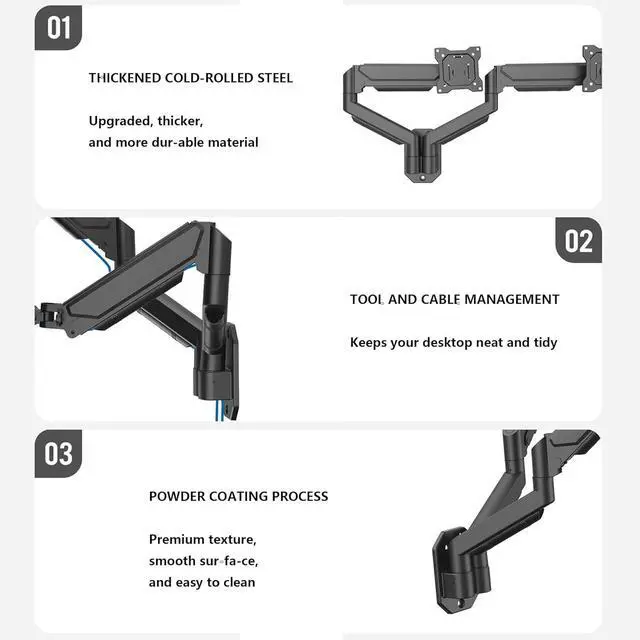 01

THICKENED COLD-ROLLED STEEL

Upgraded, thicker, and more dur-able material

02

TOOL AND CABLE MANAGEMENT

Keeps your desktop neat and tidy

03

POWDER COATING PROCESS

Premium texture, smooth sur-fa-ce, and easy to clean