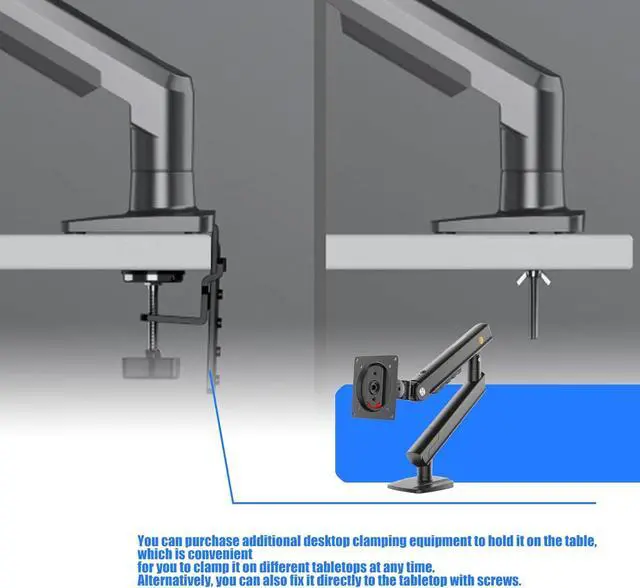 You can purchase additional desktop clamping equipment to hold it on the table, which is convenient
for you to clamp it on different tabletops at any time.
Alternatively, you can also fix it directly to the tabletop with screws.