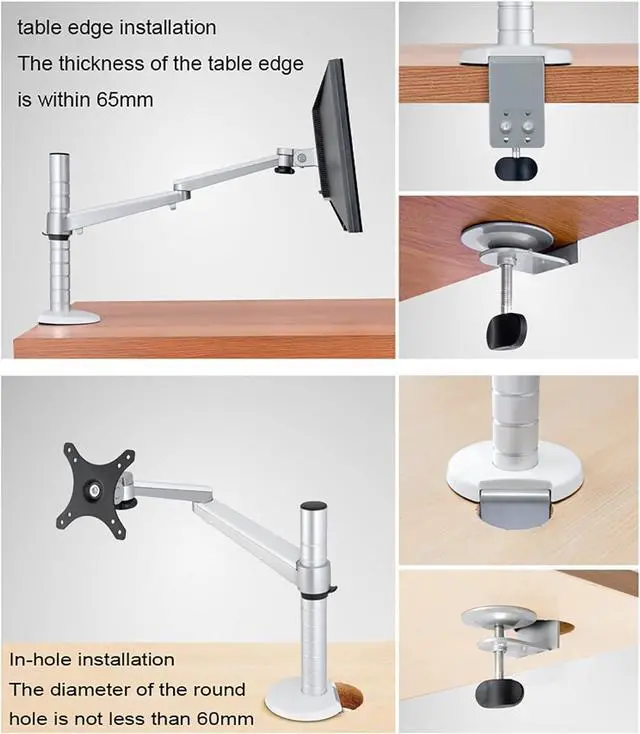 table edge installation
The thickness of the table edge is within 65mm

In-hole installation
The diameter of the round hole is not less than 60mm