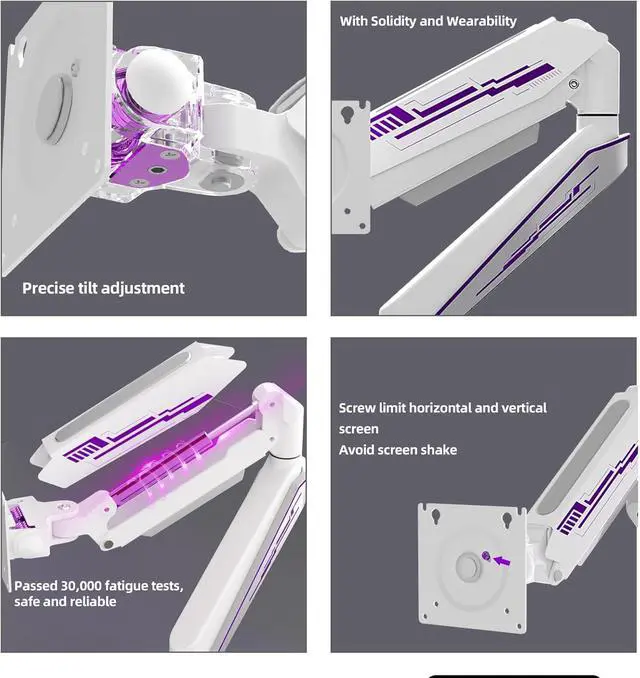 Precise tilt adjustment

With Solidity and Wearability

Passed 30,000 fatigue tests, safe and reliable

Screw limit horizontal and vertical screen
Avoid screen shake