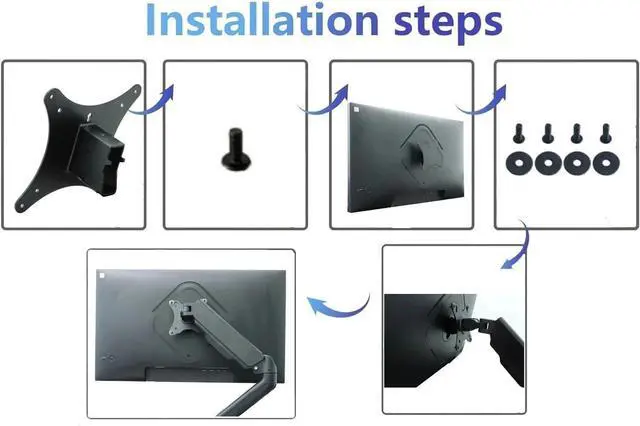 Installation steps