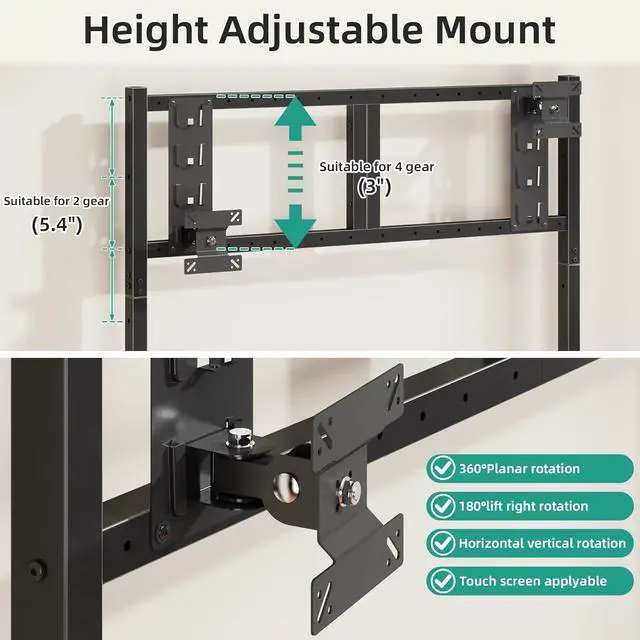 Height Adjustable Mount

Suitable for 2 gear
(5.4")

Suitable for 4 gear
(3")

360°Planar rotation
180°lift right rotation
Horizontal vertical rotation
Touch screen applyable