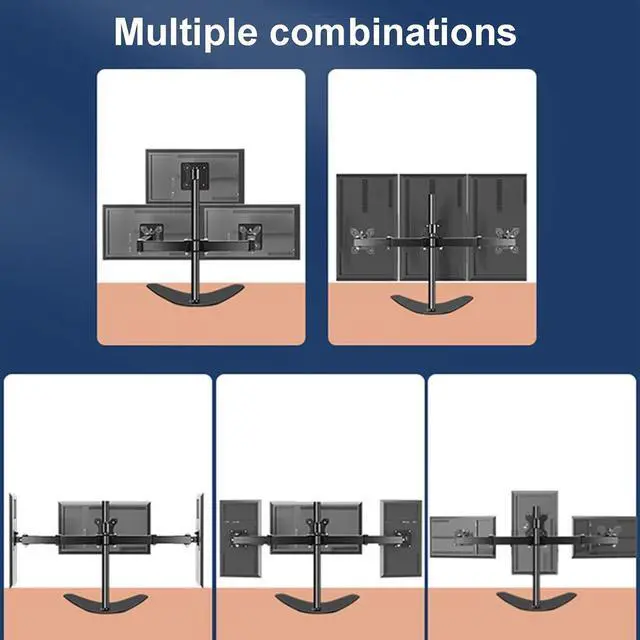 Multiple combinations