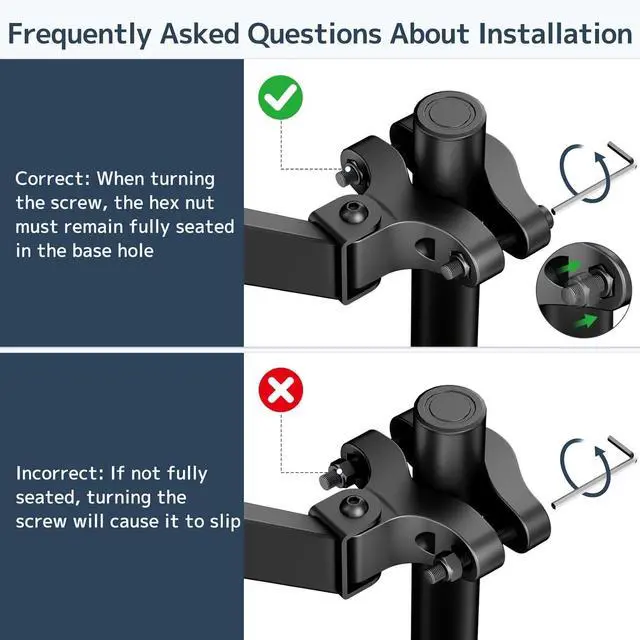 Frequently Asked Questions About Installation

Correct: When turning the screw, the hex nut must remain fully seated in the base hole

Incorrect: If not fully seated, turning the screw will cause it to slip