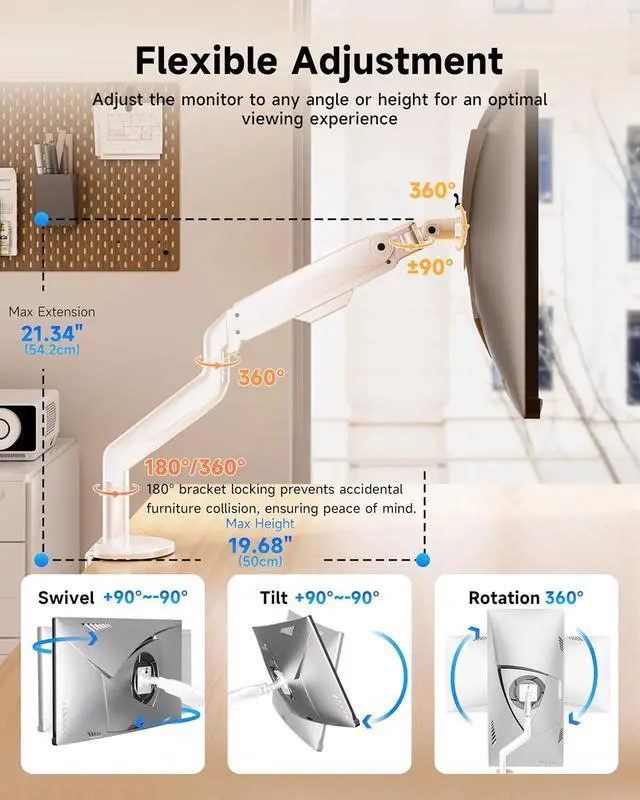 Flexible Adjustment

Adjust the monitor to any angle or height for an optimal viewing experience

360°

±90°

Max Extension
21.34"
(54.2cm)

360°

180°/360°
180° bracket locking prevents accidental furniture collision, ensuring peace of mind.

Max Height
19.68"
(50cm)

Swivel +90°~-90°

Tilt +90°~-90°

Rotation 360°